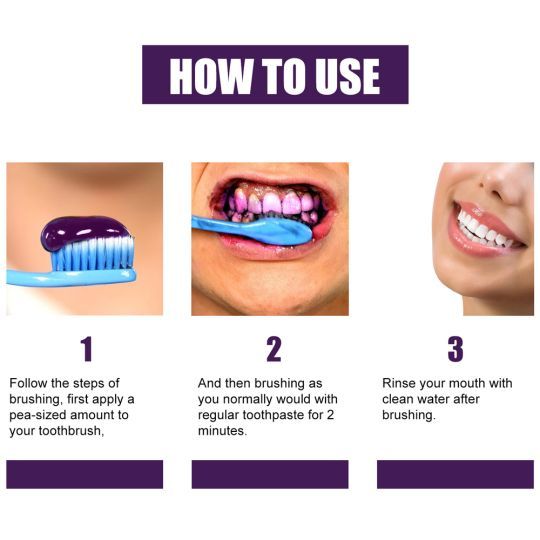 HOW TO USE

1

Follow the steps of brushing, first apply a pea-sized amount to your toothbrush,

2

And then brushing as you normally would with regular toothpaste for 2 minutes.

3

Rinse your mouth with clean water after brushing.